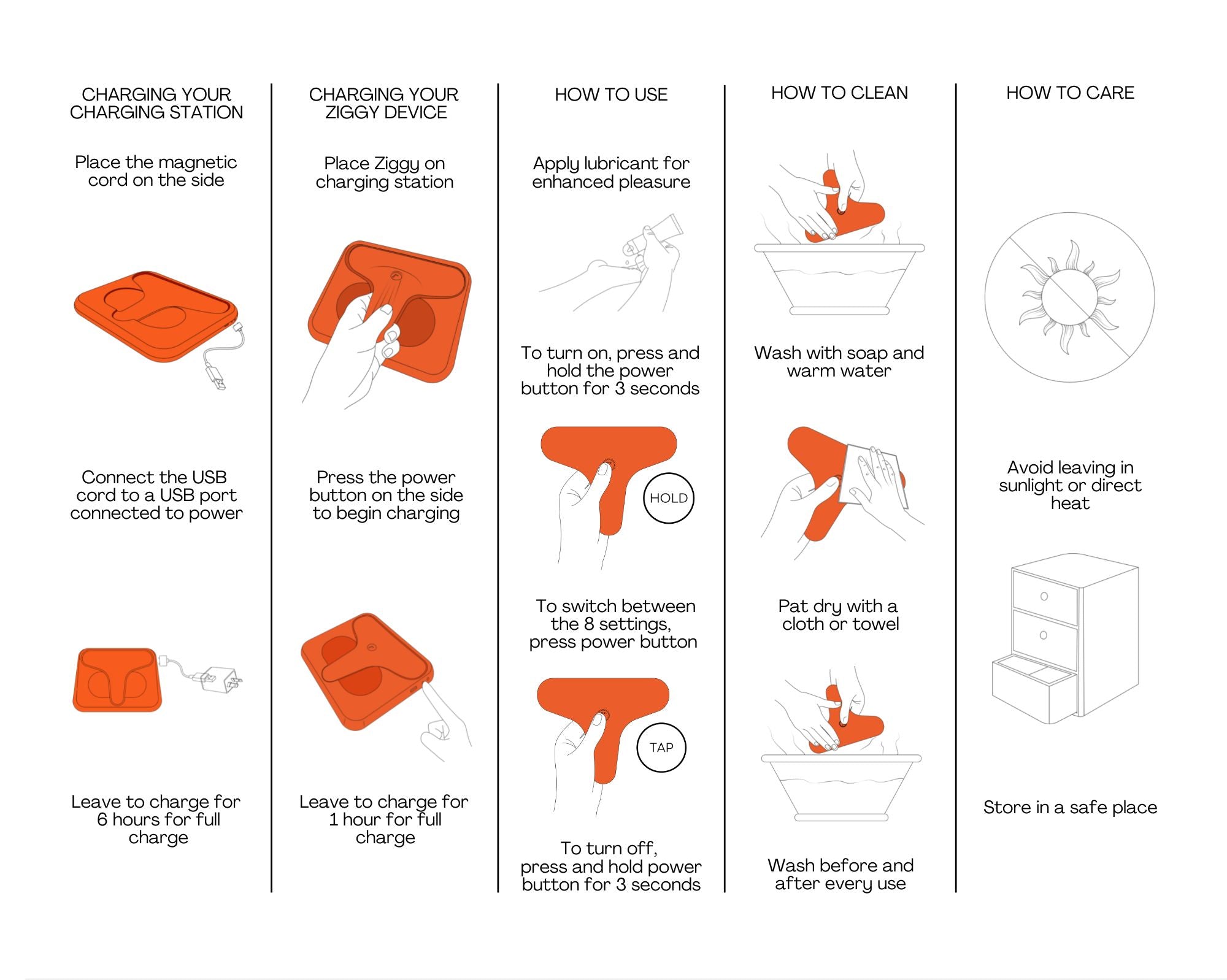 CHARGING YOUR CHARGING STATION

Place the magnetic cord on the side

Connect the USB cord to a USB port connected to power

Leave to charge for 6 hours for full charge

CHARGING YOUR ZIGGY DEVICE

Place Ziggy on charging station

Press the power button on the side to begin charging

Leave to charge for 1 hour for full charge

HOW TO USE

Apply lubricant for enhanced pleasure

To turn on, press and hold the power button for 3 seconds

HOLD

To switch between the 8 settings, press power button

TAP

To turn off, press and hold power button for 3 seconds

HOW TO CLEAN

Wash with soap and warm water

Pat dry with a cloth or towel

Wash before and after every use

HOW TO CARE

Avoid leaving in sunlight or direct heat

Store in a safe place