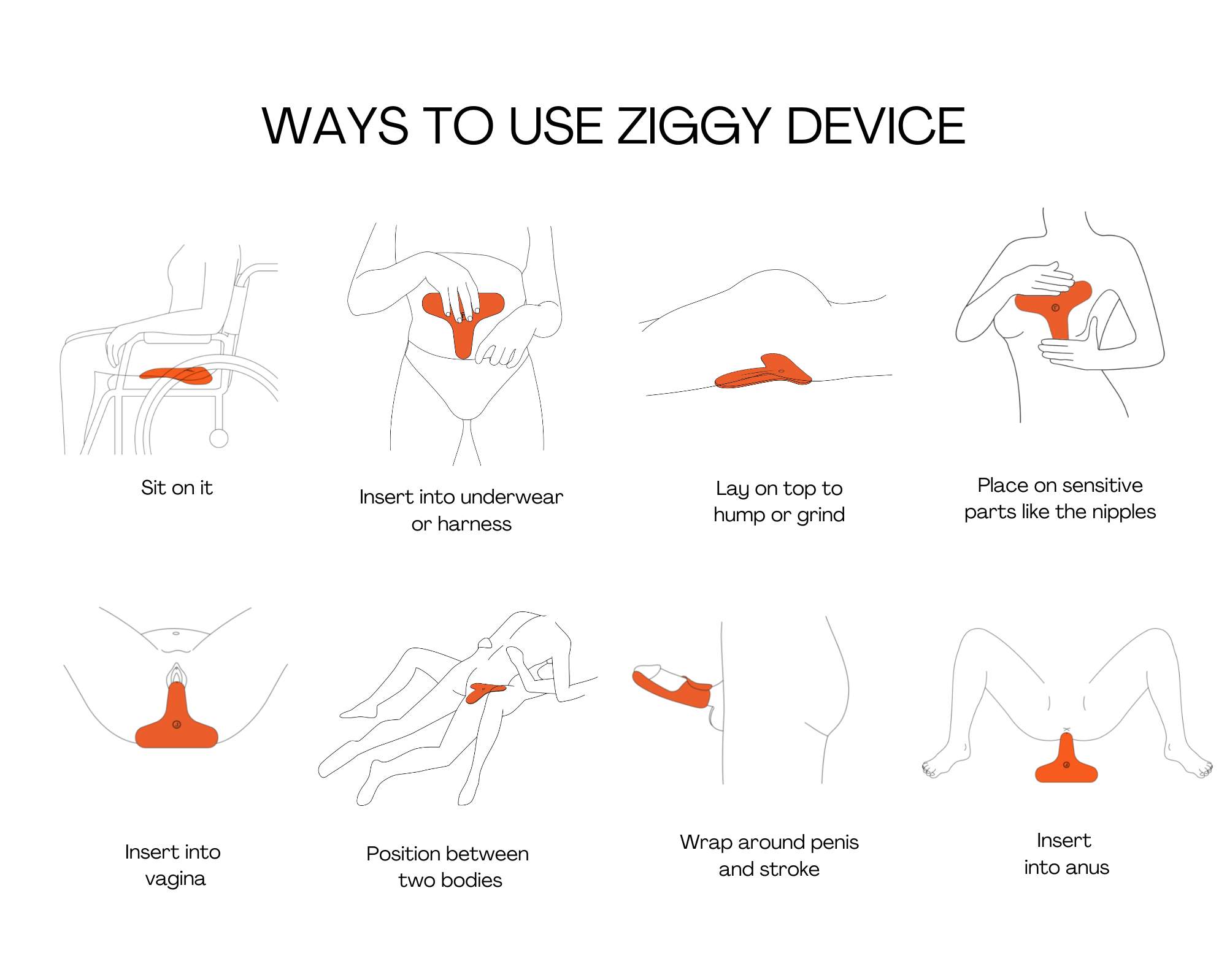 WAYS TO USE ZIGGY DEVICE

Sit on it

Insert into underwear or harness

Lay on top to hump or grind

Place on sensitive parts like the nipples

Insert into vagina

Position between two bodies

Wrap around penis and stroke

Insert into anus